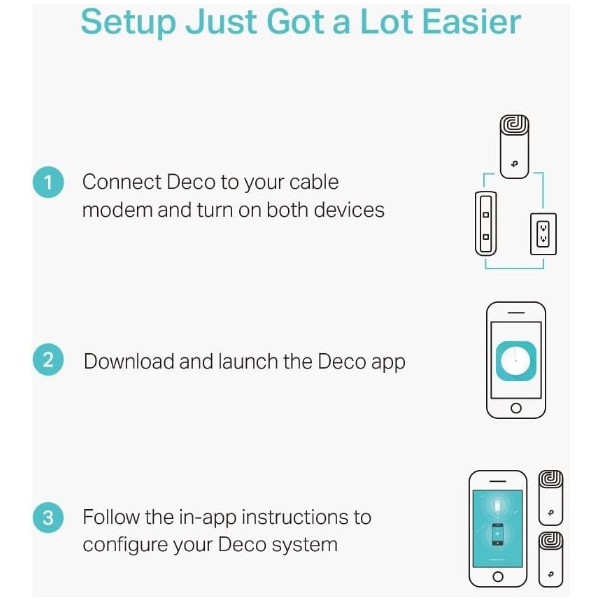 Setup Just Got a Lot Easier

1 Connect Deco to your cable modem and turn on both devices

2 Download and launch the Deco app

3 Follow the in-app instructions to configure your Deco system