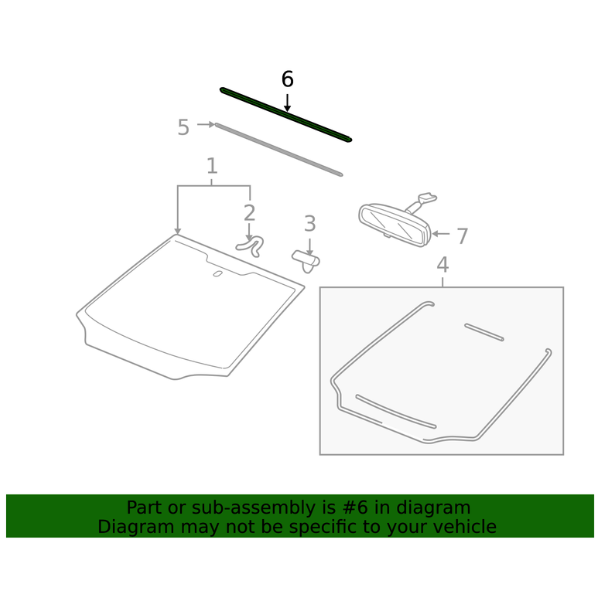 6

5

1

2

3

7

4

Part or sub-assembly is #6 in diagram
Diagram may not be specific to your vehicle